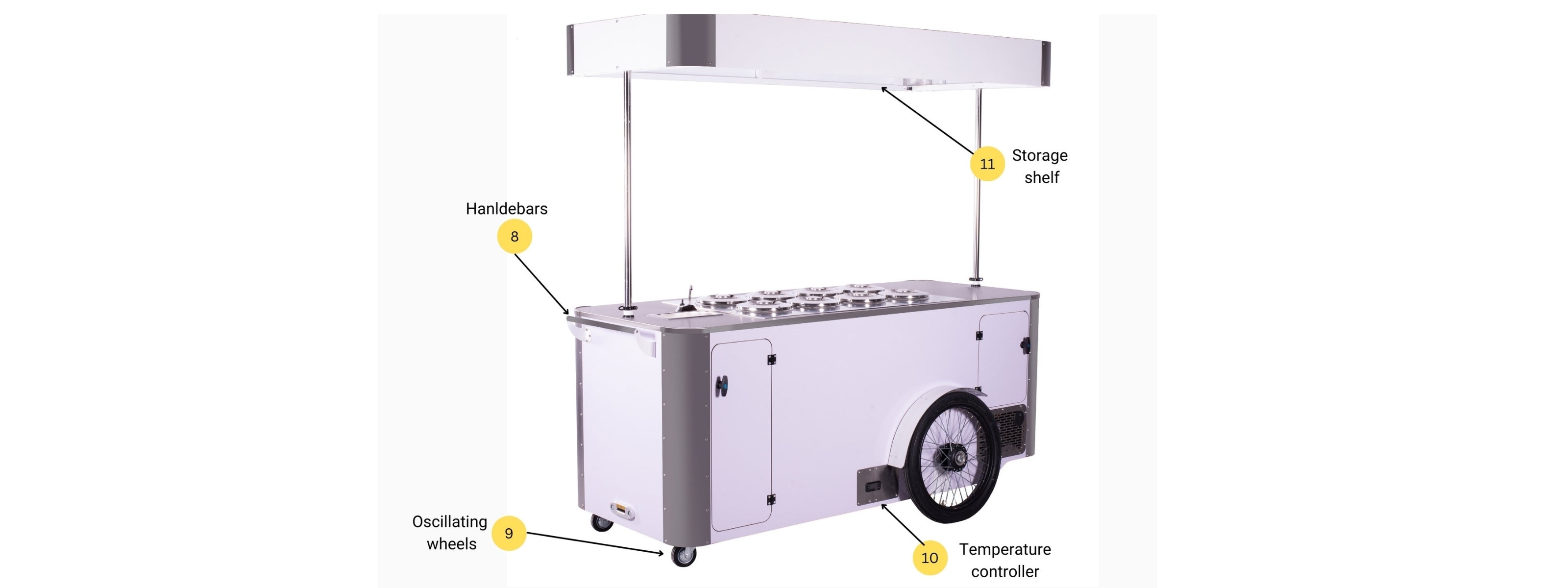 11 Storage shelf

Hanldebars
8

Oscillating wheels
9

10 Temperature controller