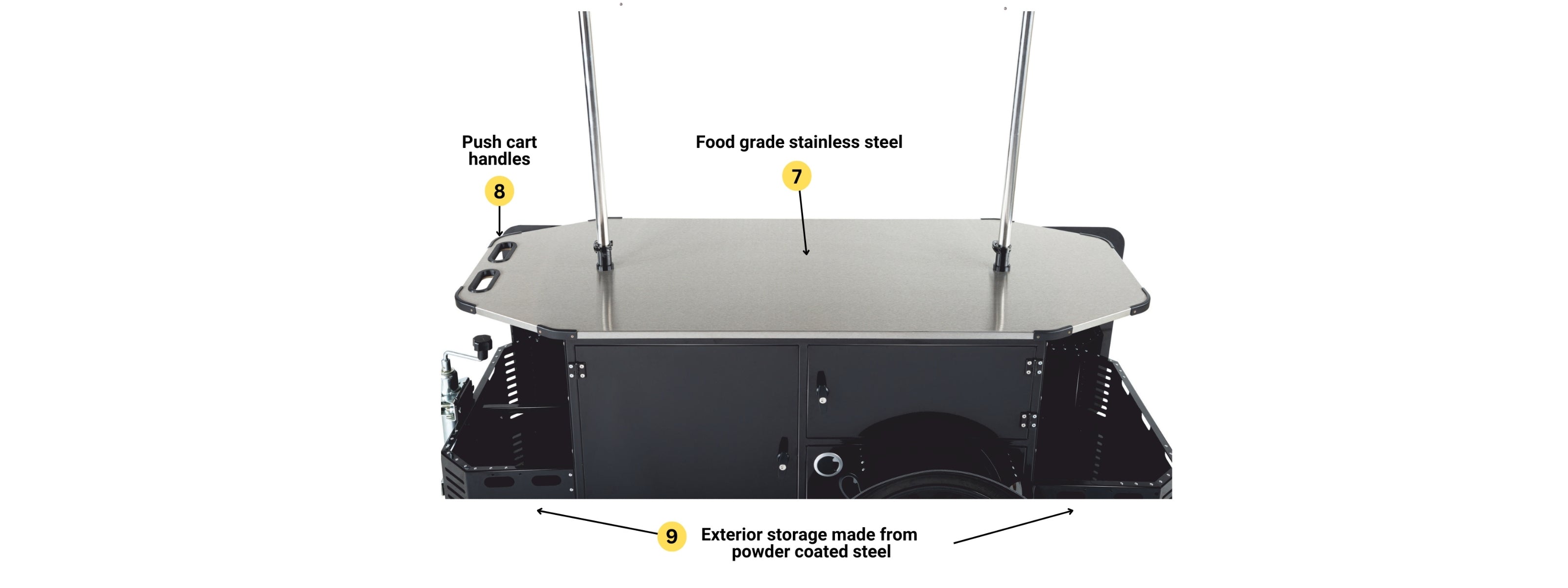 Push cart handles

8

Food grade stainless steel

7

9

Exterior storage made from powder coated steel