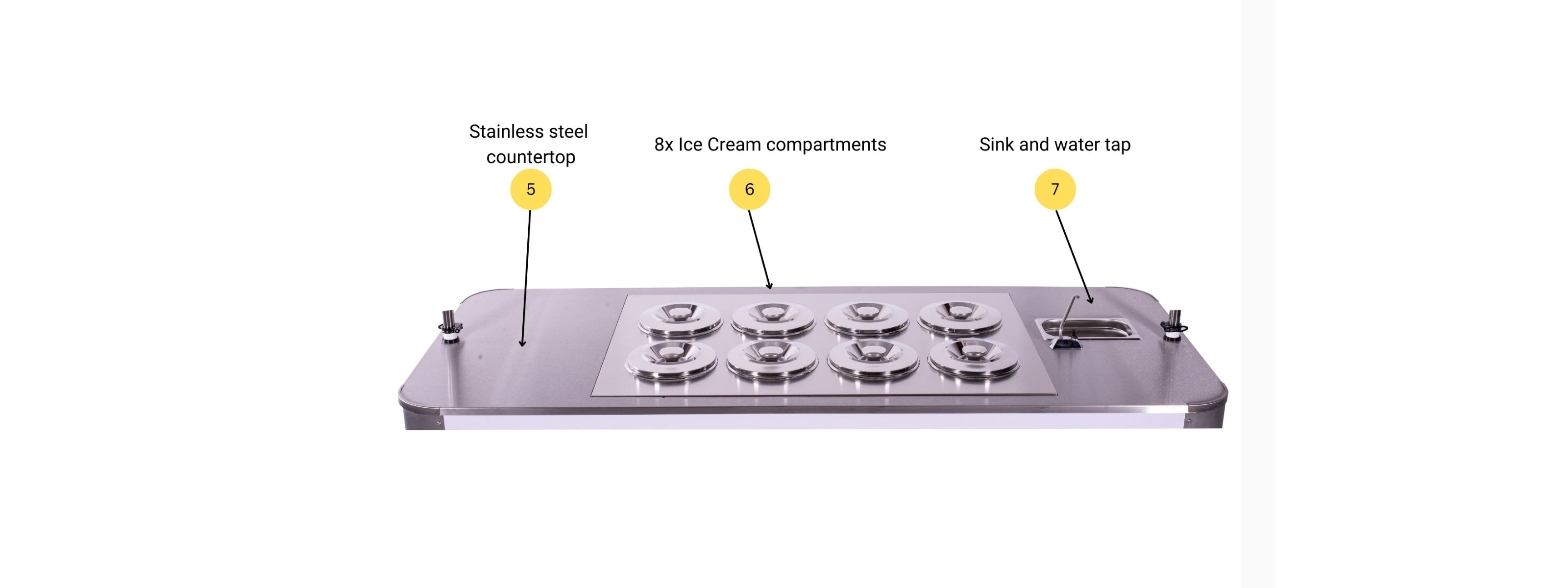 Stainless steel countertop
5

8x Ice Cream compartments
6

Sink and water tap
7