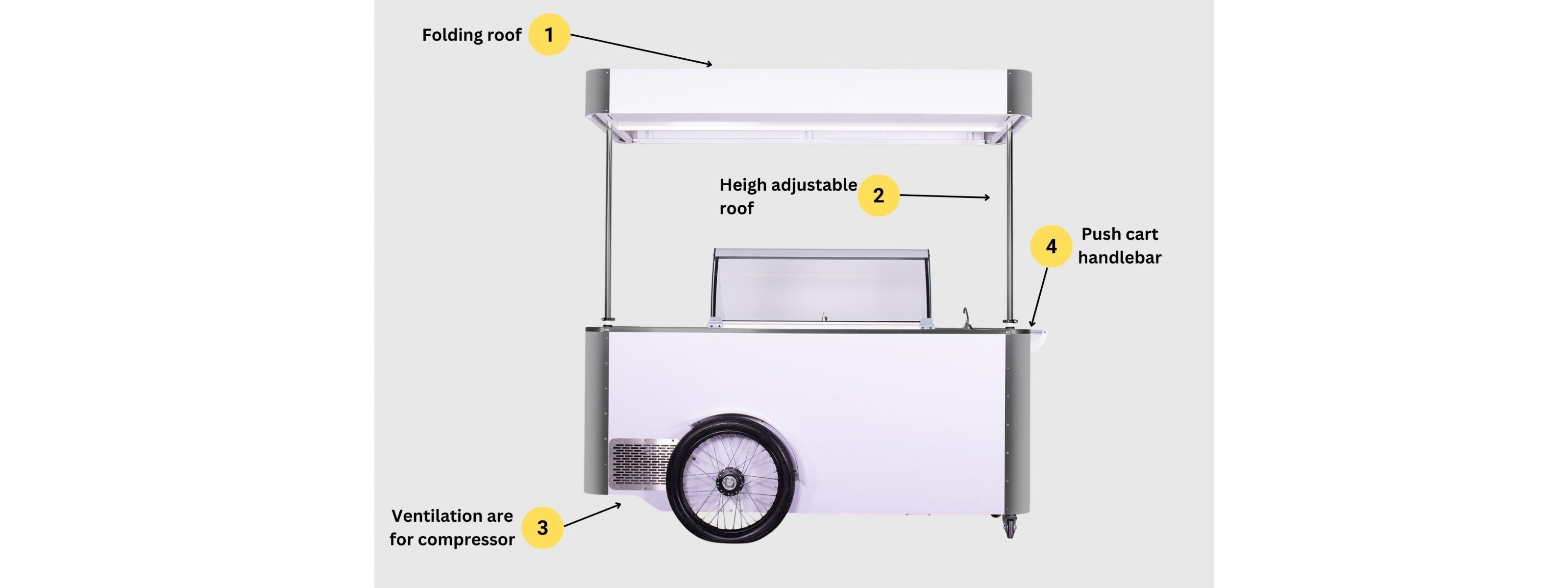 Folding roof 1

Heigh adjustable roof 2

4 Push cart handlebar

Ventilation are for compressor 3