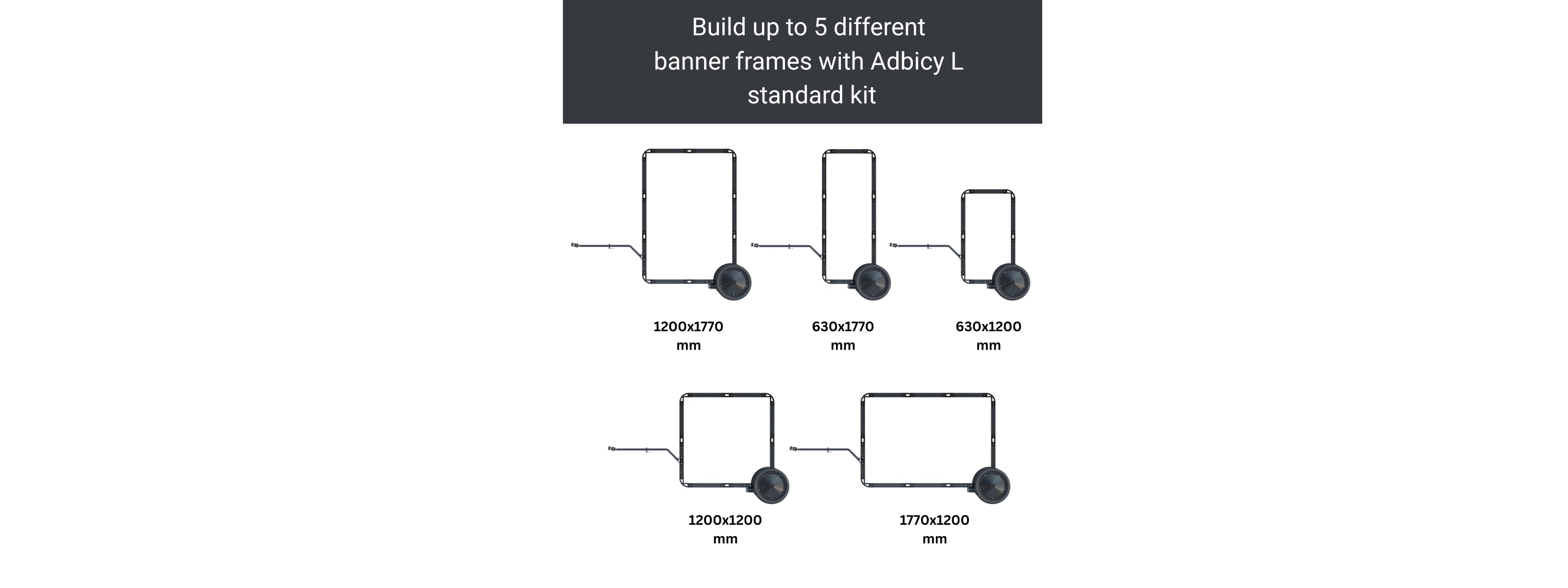 Build up to 5 different banner frames with Adbicy L standard kit

1200x1770 mm

630x1770 mm

630x1200 mm

1200x1200 mm

1770x1200 mm